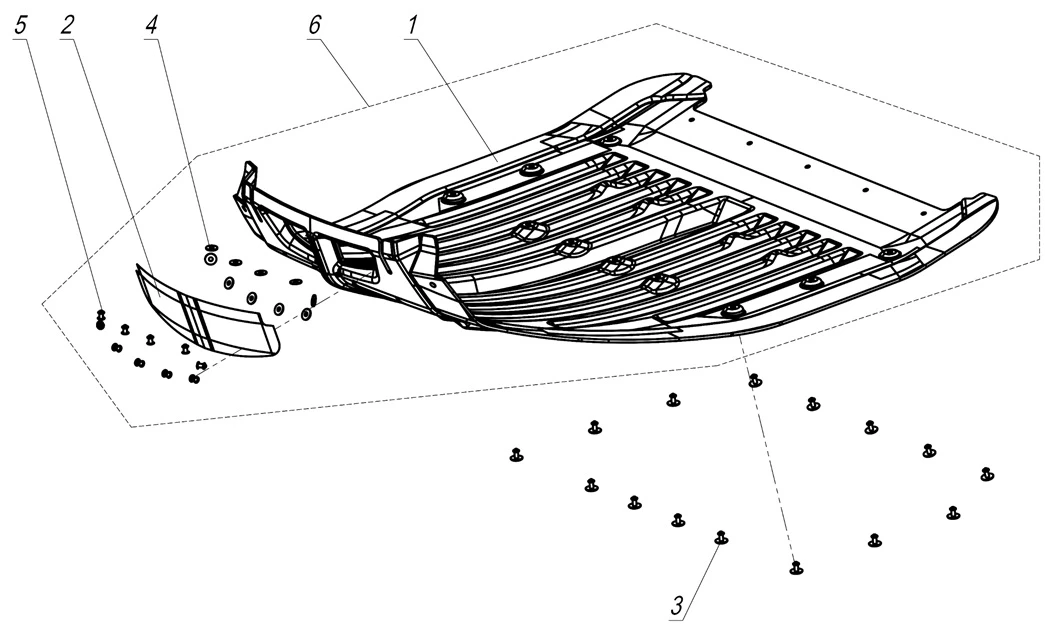 5
2
4
6
1
3