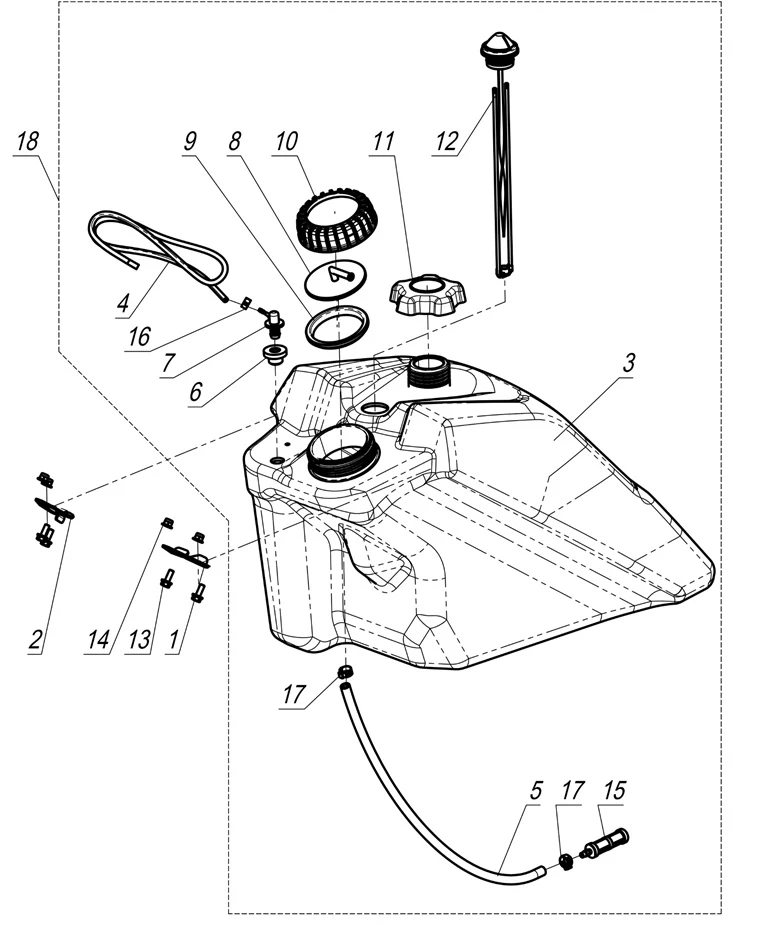 18
9
8
10
11
12
4
16
7
6
3
2
14
13
1
17
5
17
15